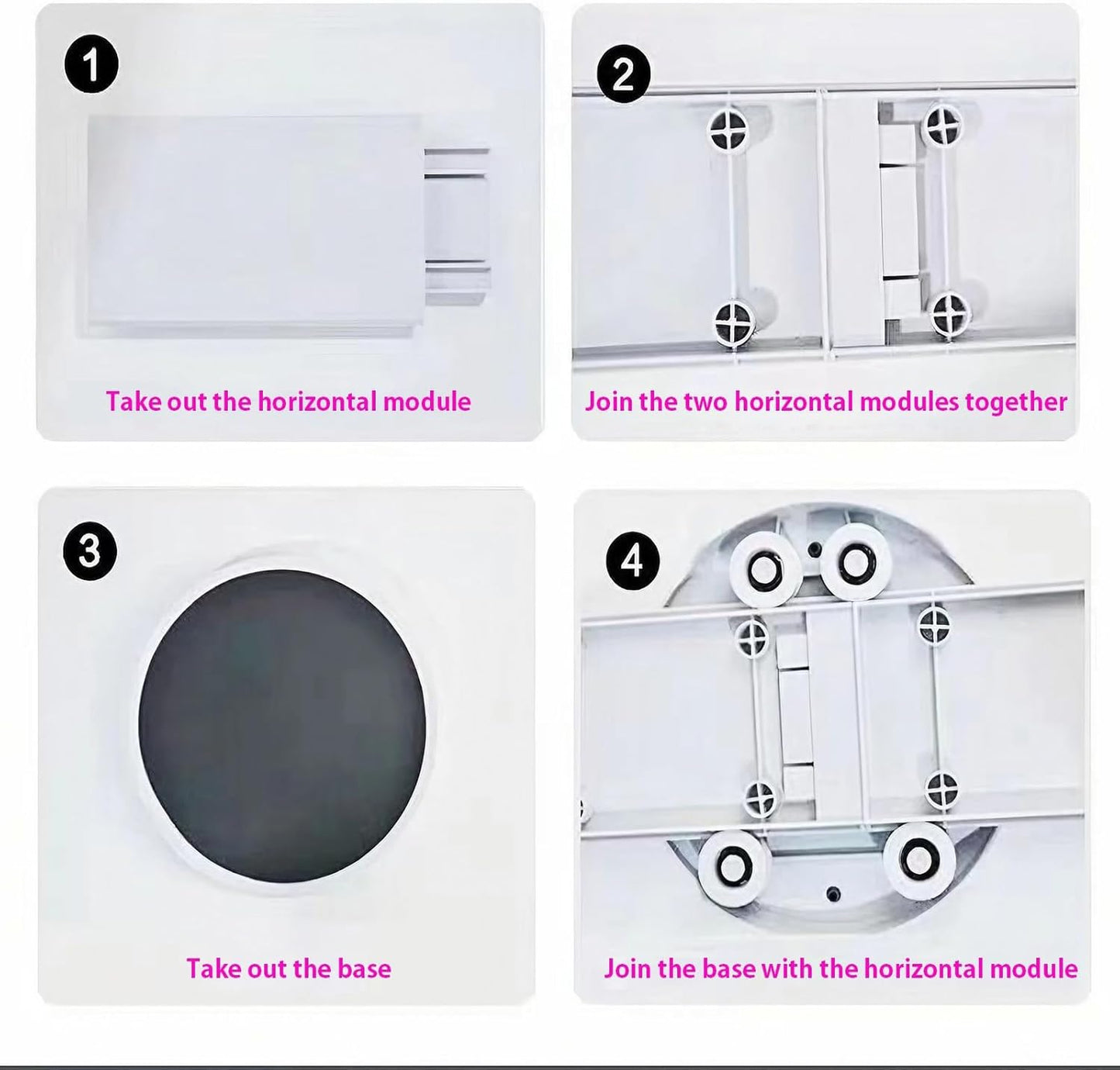 1

Take out the horizontal module

2

Join the two horizontal modules together

3

Take out the base

4

Join the base with the horizontal module