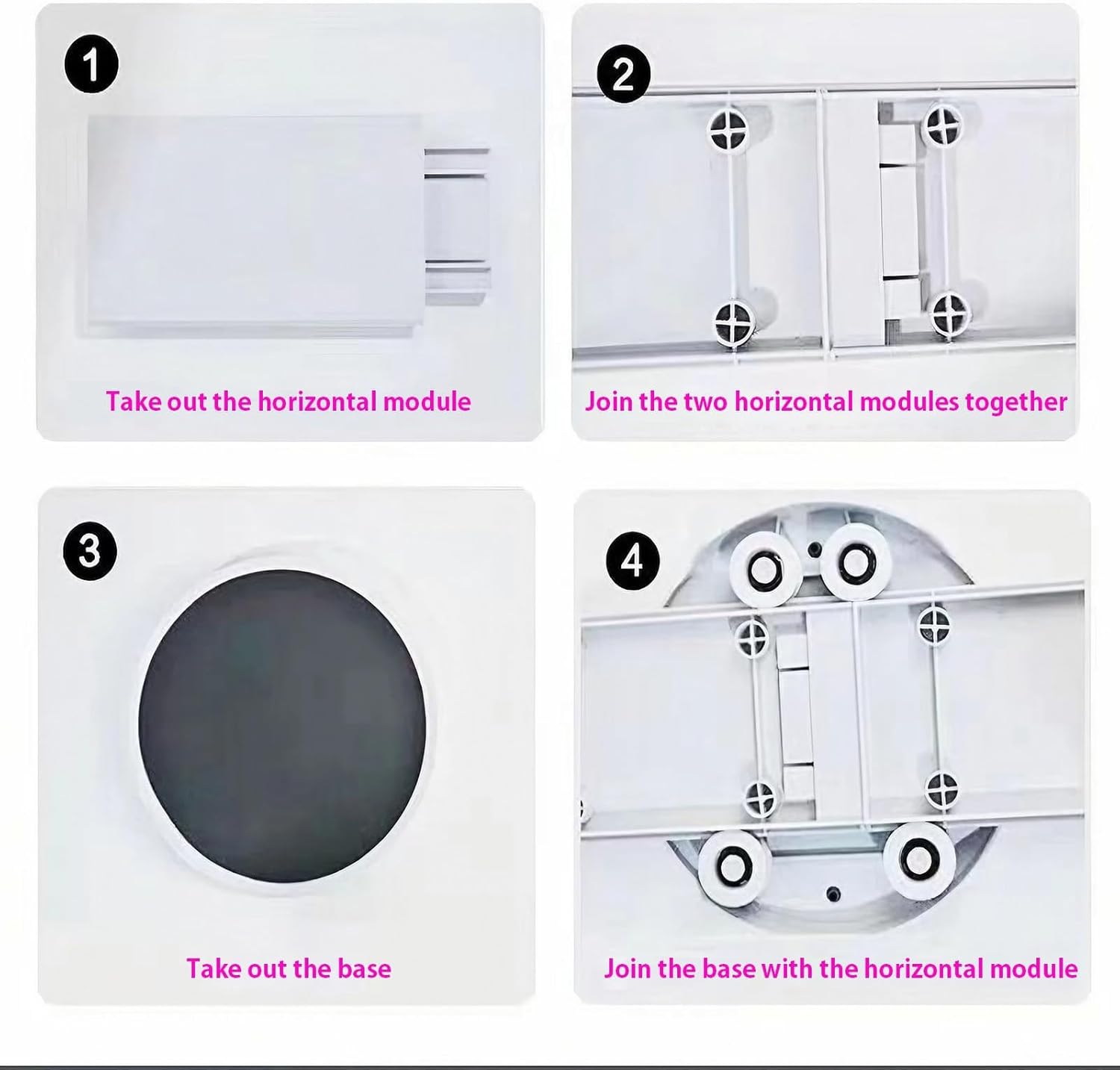 1
Take out the horizontal module

2
Join the two horizontal modules together

3
Take out the base

4
Join the base with the horizontal module