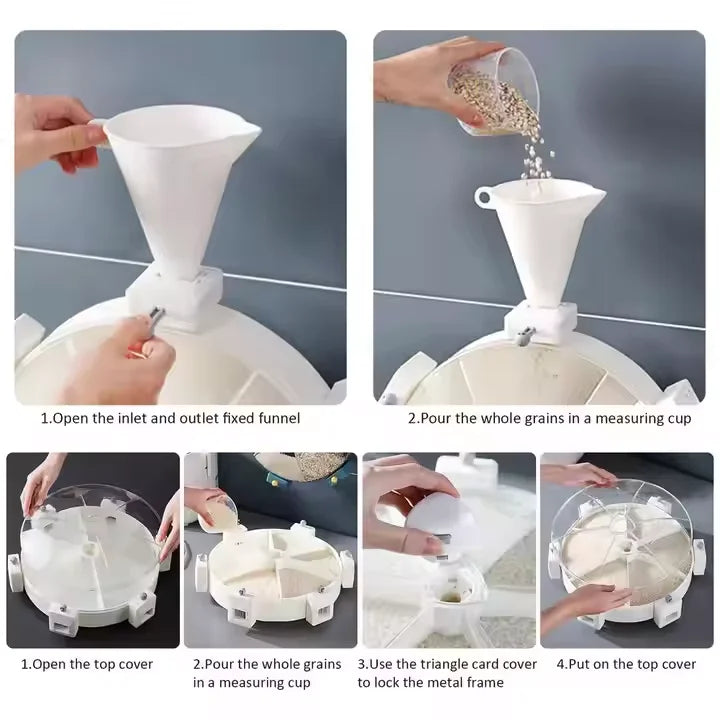 1.Open the inlet and outlet fixed funnel

2.Pour the whole grains in a measuring cup

1.Open the top cover

2.Pour the whole grains in a measuring cup

3.Use the triangle card cover to lock the metal frame

4.Put on the top cover