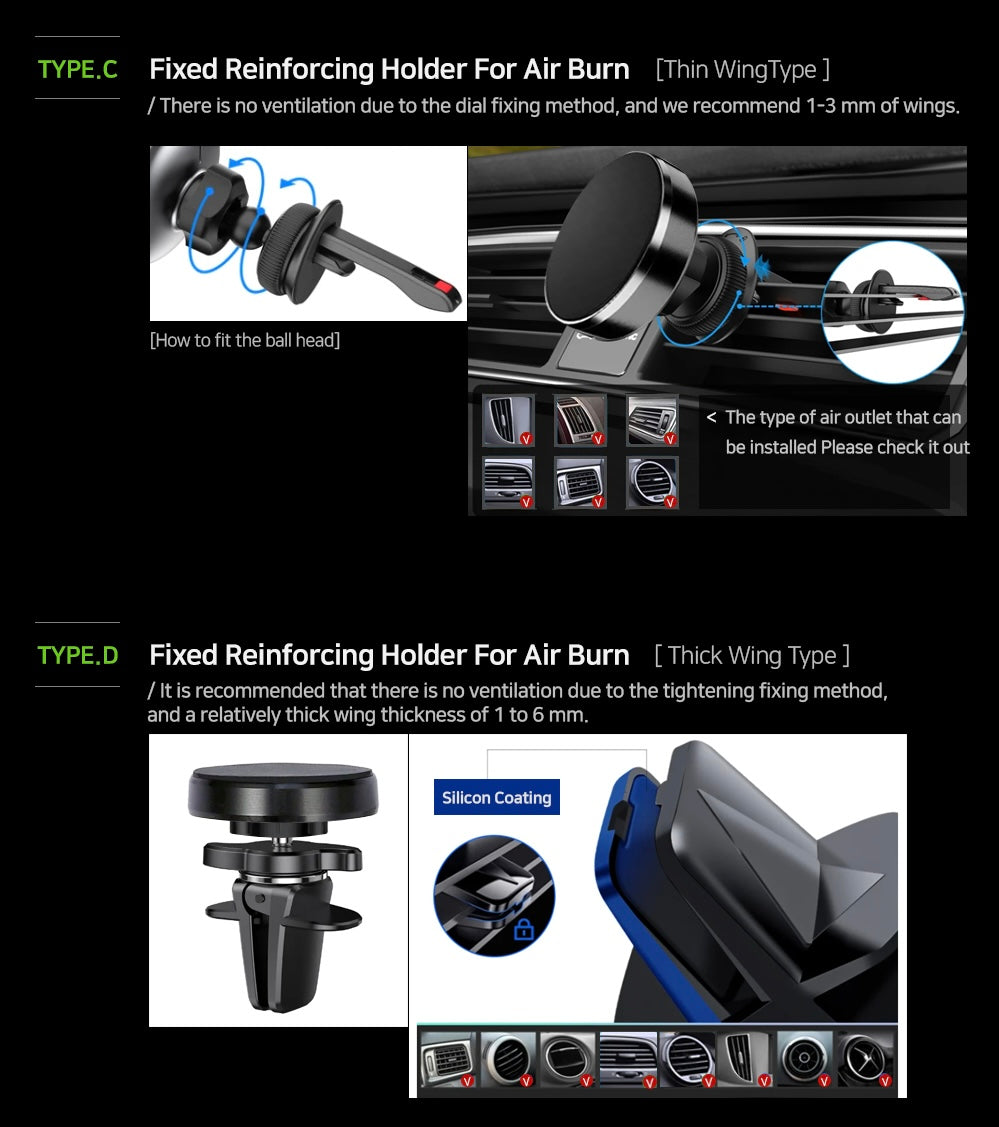 TYPE.C

Fixed Reinforcing Holder For Air Burn [Thin WingType ]

/ There is no ventilation due to the dial fixing method, and we recommend 1-3 mm of wings.

[How to fit the ball head]

< The type of air outlet that can be installed Please check it out

TYPE.D

Fixed Reinforcing Holder For Air Burn [ Thick Wing Type ]

/ It is recommended that there is no ventilation due to the tightening fixing method, and a relatively thick wing thickness of 1 to 6 mm.

Silicon Coating